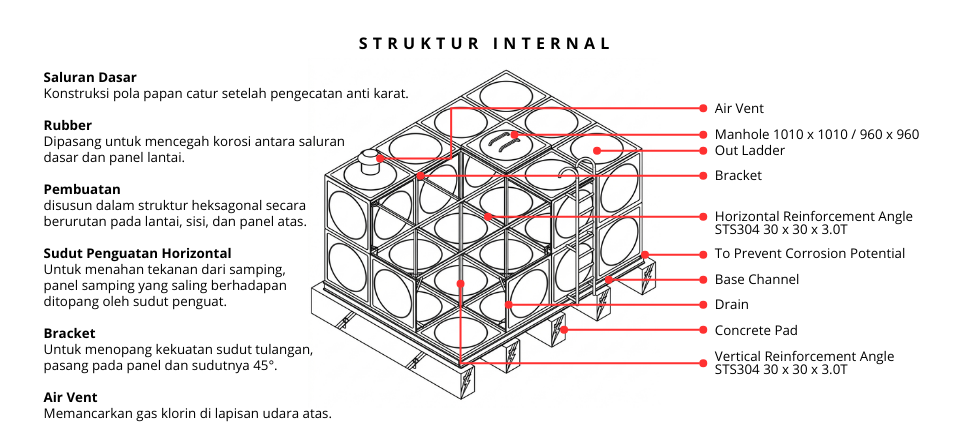 STRUKTUR INTERNAL

**Saluran Dasar**
Konstruksi pola papan catur setelah pengecatan anti karat.

**Rubber**
Dipasang untuk mencegah korosi antara saluran dasar dan panel lantai.

**Pembuatan**
disusun dalam struktur heksagonal secara berurutan pada lantai, sisi, dan panel atas.

**Sudut Penguatan Horizontal**
Untuk menahan tekanan dari samping, panel samping yang saling berhadapan ditopang oleh sudut penguat.

**Bracket**
Untuk menopang kekuatan sudut tulangan, pasang pada panel dan sudutnya 45°.

**Air Vent**
Memancarkan gas klorin di lapisan udara atas.

Air Vent
Manhole 1010 x 1010 / 960 x 960
Out Ladder
Bracket
Horizontal Reinforcement Angle STS304 30 x 30 x 3.0T
To Prevent Corrosion Potential
Base Channel
Drain
Concrete Pad
Vertical Reinforcement Angle STS304 30 x 30 x 3.0T